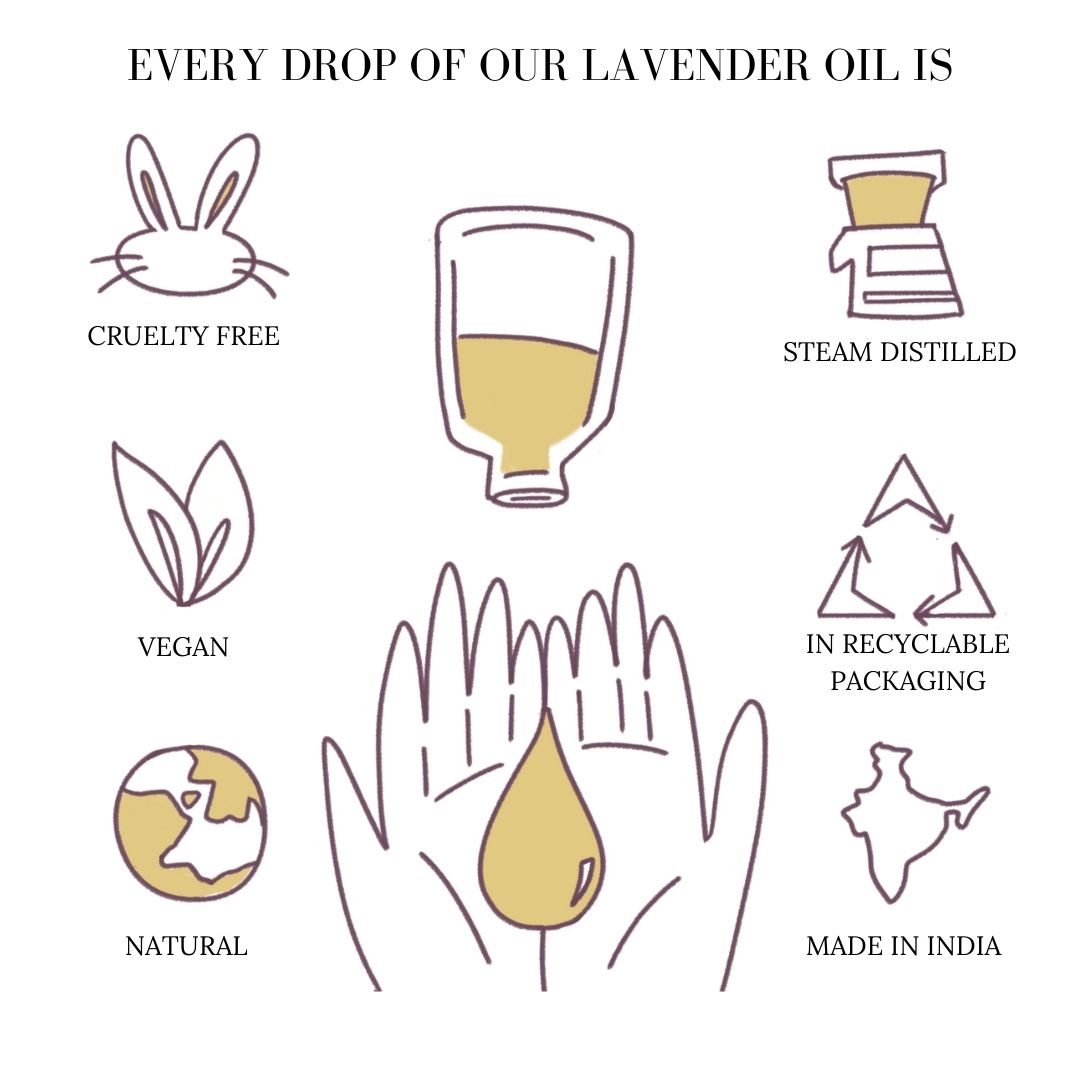 EVERY DROP OF OUR LAVENDER OIL IS

CRUELTY FREE

VEGAN

NATURAL

STEAM DISTILLED

IN RECYCLABLE PACKAGING

MADE IN INDIA